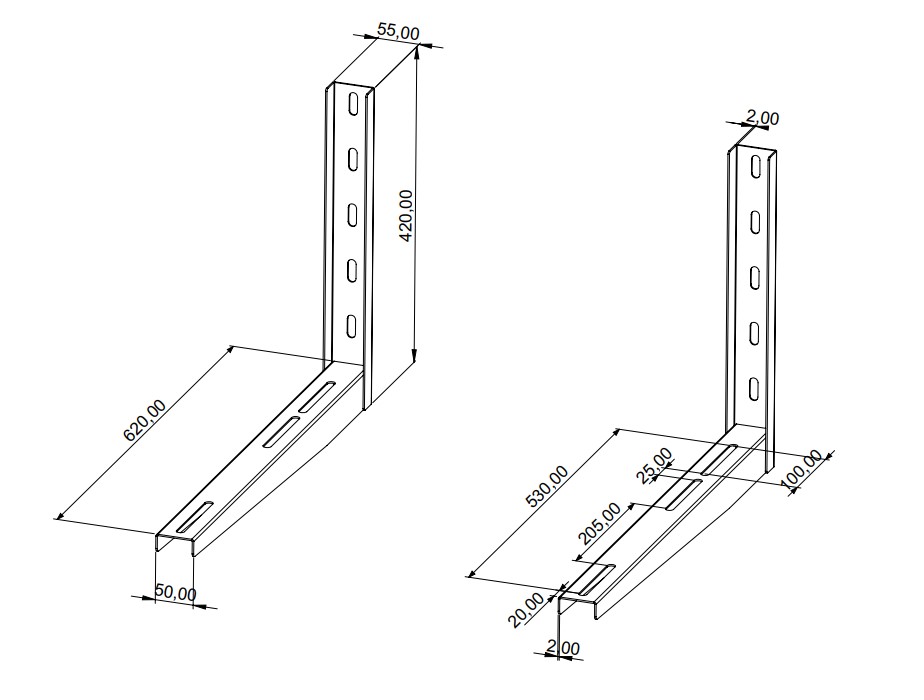 55,00
420,00
620,00
50,00
2,00
530,00
25,00
100,00
205,00
20,00
2,00