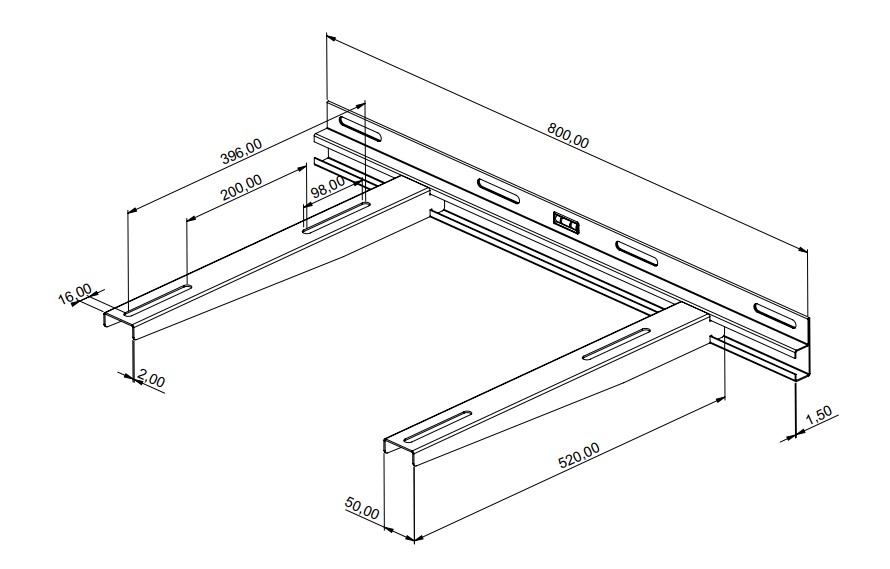 800,00
396,00
200,00
98,00
16,00
2,00
1,50
520,00
50,00